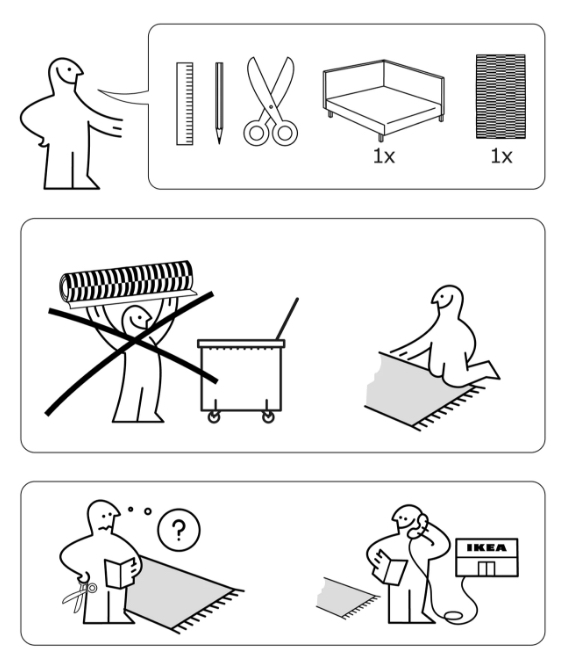 1x
1x

?

IKEA