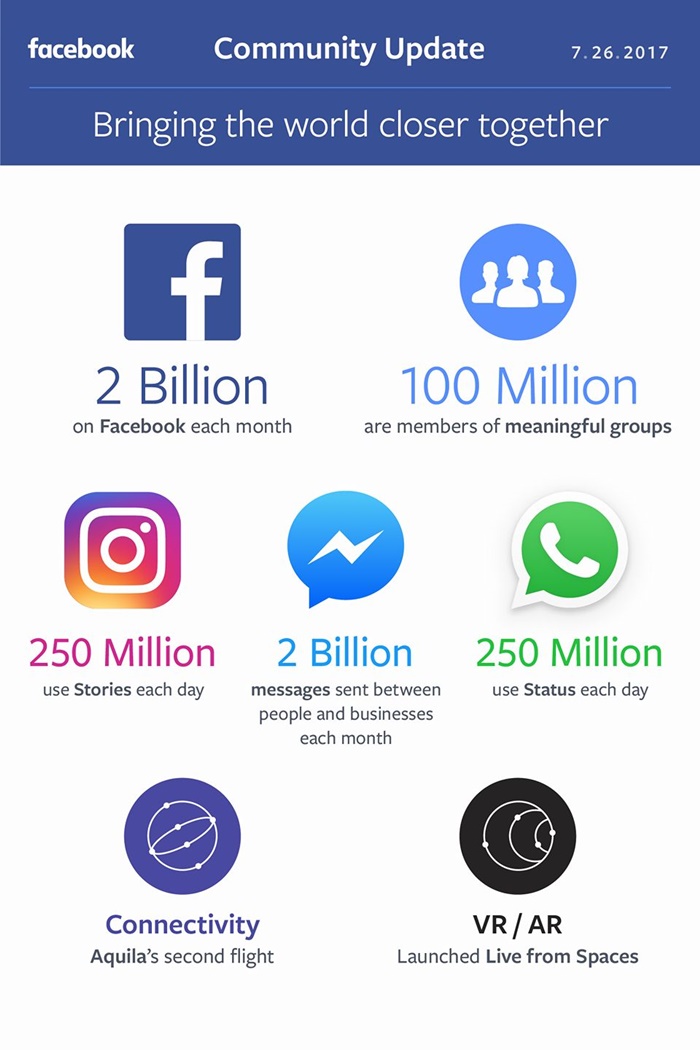 facebook Community Update 7.26.2017

Bringing the world closer together

2 Billion
on Facebook each month

100 Million
are members of meaningful groups

250 Million
use Stories each day

2 Billion
messages sent between people and businesses each month

250 Million
use Status each day

Connectivity
Aquila's second flight

VR / AR
Launched Live from Spaces