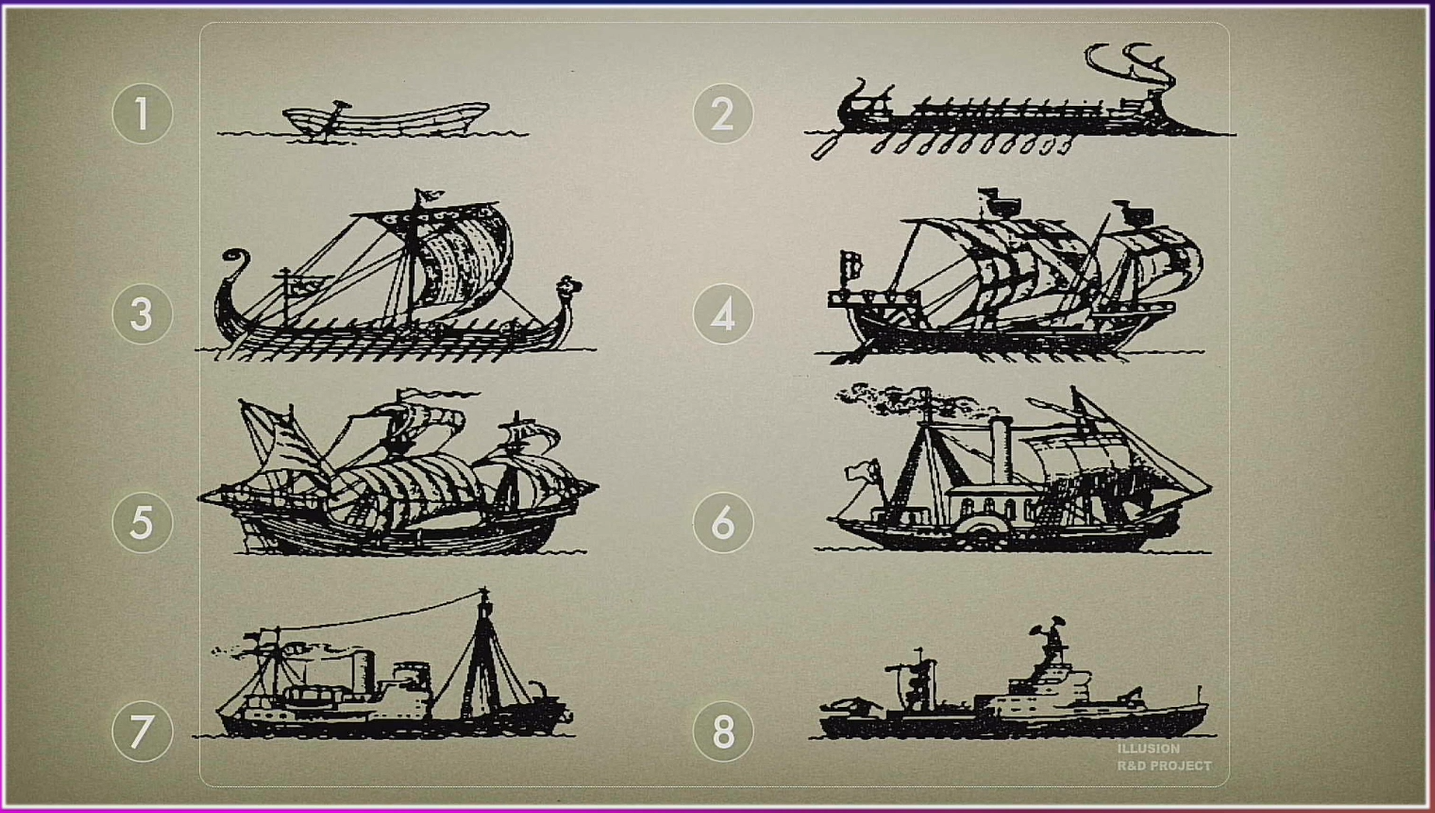 1
2
3
4
5
6
7
8
ILLUSION
R&D PROJECT