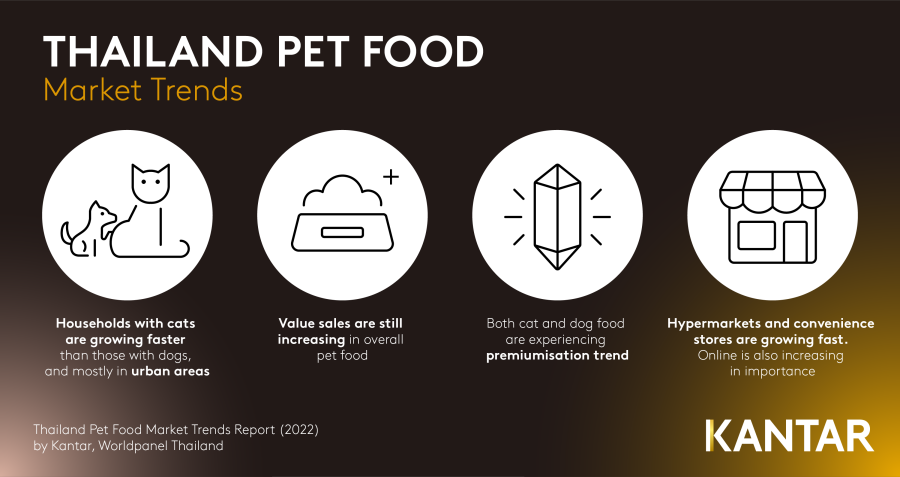 THAILAND PET FOOD
Market Trends

Households with cats are growing faster than those with dogs, and mostly in urban areas

Value sales are still increasing in overall pet food

Both cat and dog food are experiencing premiumisation trend

Hypermarkets and convenience stores are growing fast. Online is also increasing in importance

Thailand Pet Food Market Trends Report (2022) by Kantar, Worldpanel Thailand

KANTAR